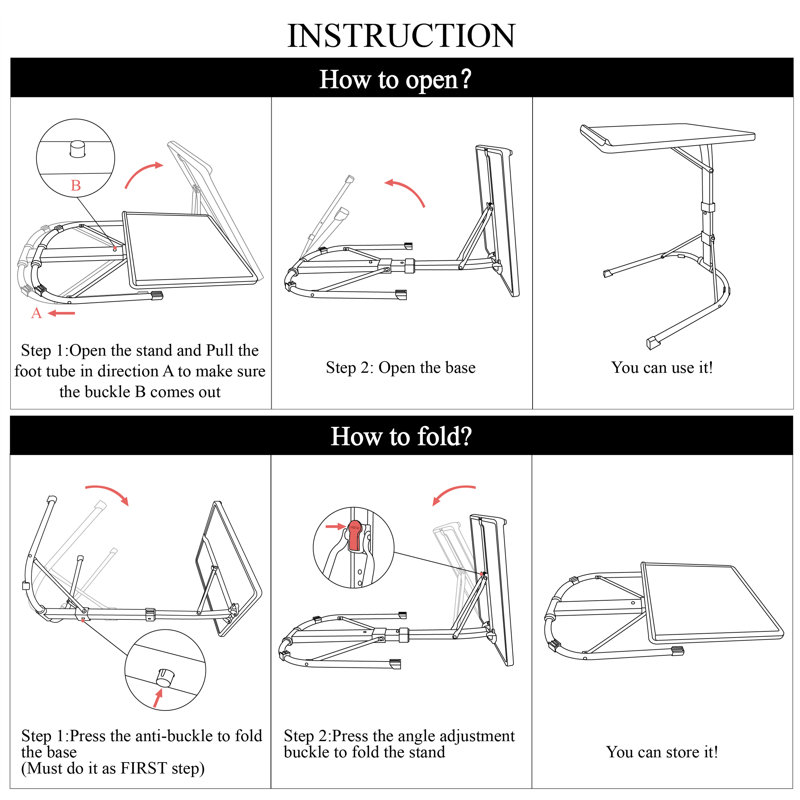 INSTRUCTION

How to open?

B

A

Step 1:Open the stand and Pull the foot tube in direction A to make sure the buckle B comes out

Step 2: Open the base

You can use it!

How to fold?

Step 1:Press the anti-buckle to fold the base
(Must do it as FIRST step)

Step 2:Press the angle adjustment buckle to fold the stand

You can store it!